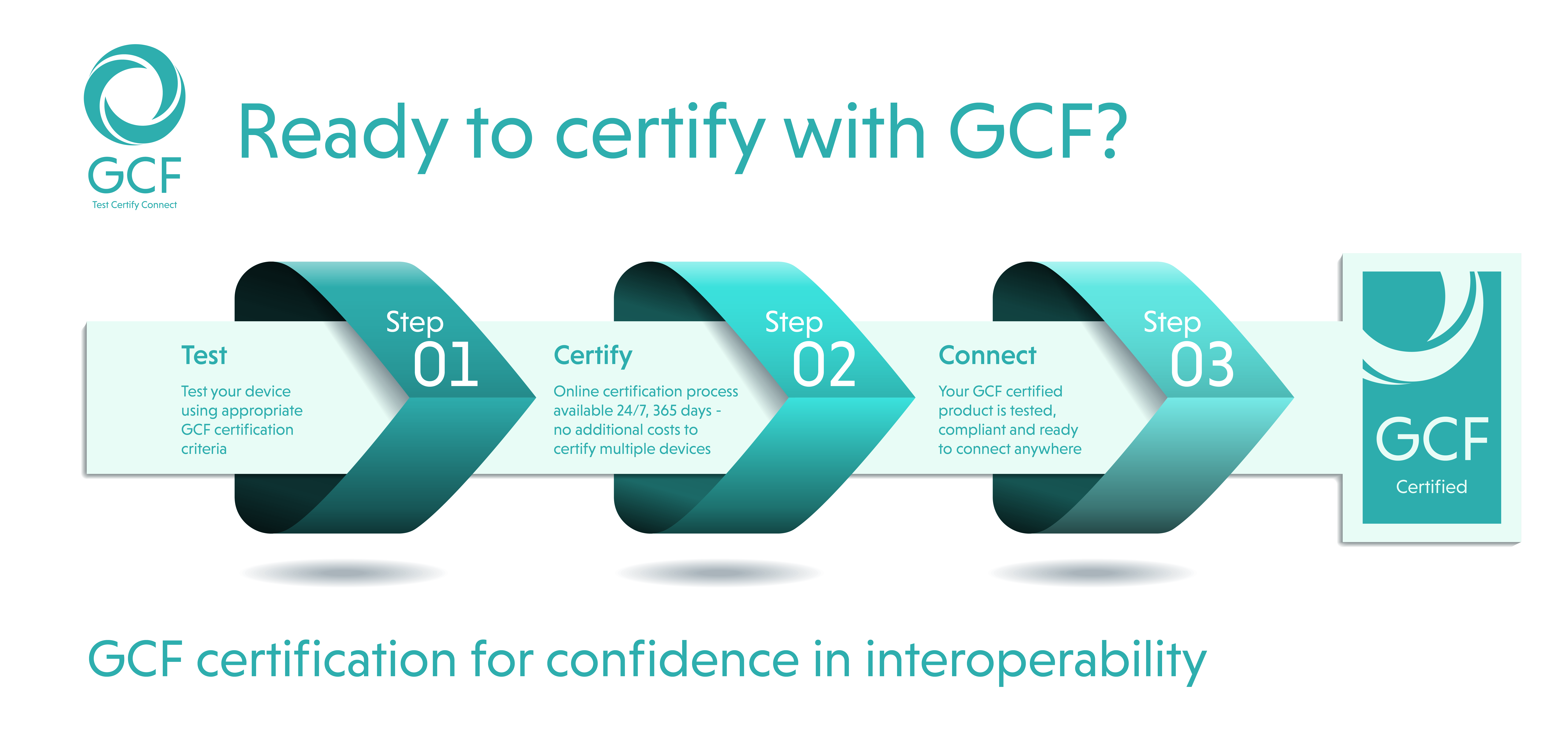 GCF
Test Certify Connect

Ready to certify with GCF?

Test
Test your device using appropriate GCF certification criteria

Step
01

Certify
Online certification process available 24/7, 365 days - no additional costs to certify multiple devices

Step
02

Connect
Your GCF certified product is tested, compliant and ready to connect anywhere

Step
03

GCF
Certified

GCF certification for confidence in interoperability